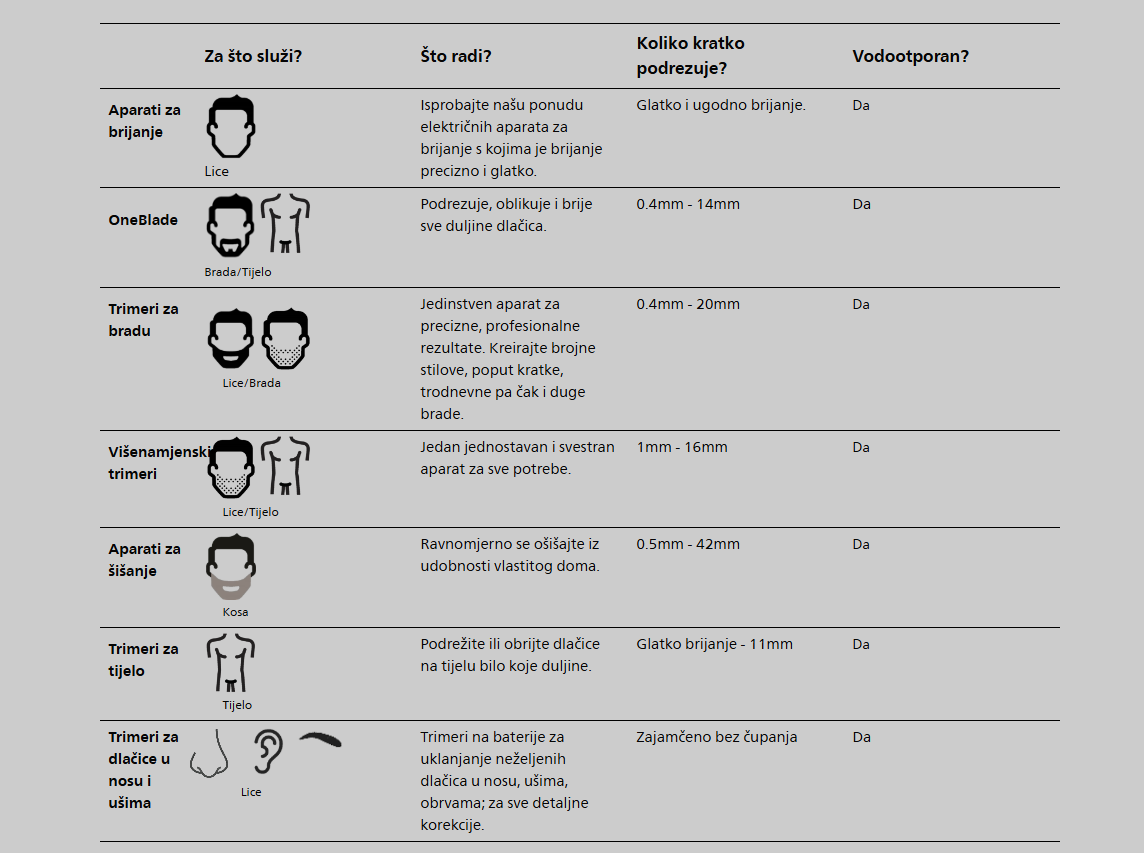 |  | Za što služi? | Što radi? | Koliko kratko podrezuje? | Vodootporan? |
|---|---|---|---|---|
| Aparati za brijanje | Lice | Isprobajte našu ponudu električnih aparata za brijanje s kojima je brijanje precizno i glatko. | Glatko i ugodno brijanje. | Da |
| OneBlade | Brada/Tijelo | Podrezuje, oblikuje i brije sve duljine dlačica. | 0.4mm - 14mm | Da |
| Trimeri za bradu | Lice/Brada | Jedinstven aparat za precizne, profesionalne rezultate. Kreirajte brojne stilove, poput kratke, trodnevne pa čak i duge brade. | 0.4mm - 20mm | Da |
| Višenamjenski trimeri | Lice/Tijelo | Jedan jednostavan i svestran aparat za sve potrebe. | 1mm - 16mm | Da |
| Aparati za šišanje | Kosa | Ravnomjerno se ošišajte iz udobnosti vlastitog doma. | 0.5mm - 42mm | Da |
| Trimeri za tijelo | Tijelo | Podrežite ili obrijte dlačice na tijelu bilo koje duljine. | Glatko brijanje - 11mm | Da |
| Trimeri za dlačice u nosu i ušima | Lice | Trimeri na baterije za uklanjanje neželjenih dlačica u nosu, ušima, obrvama; za sve detaljne korekcije. | Zajamčeno bez čupanja | Da |