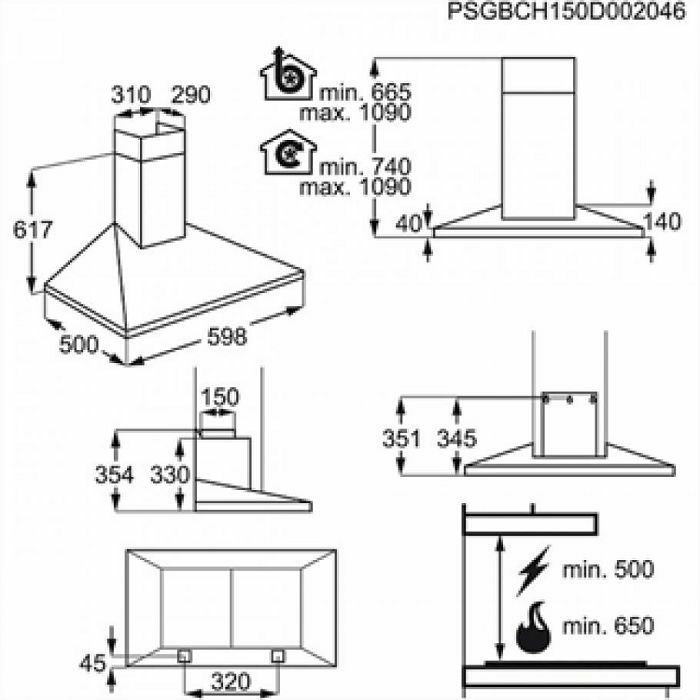 PSGBCH150D002046

310 290

617

500 598

min. 665
max. 1090

min. 740
max. 1090

40

140

150

354 330

351 345

45

320

min. 500

min. 650