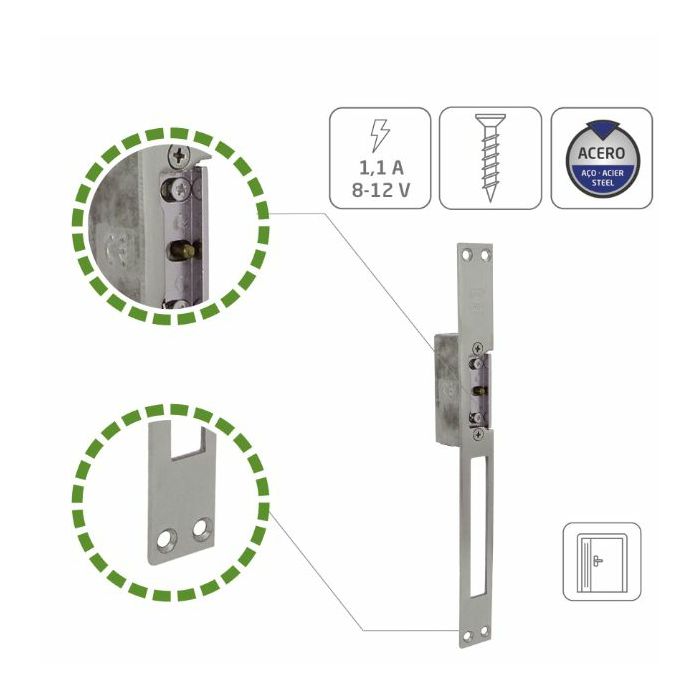 1,1 A
8-12 V

ACERO
AÇO · ACIER
STEEL