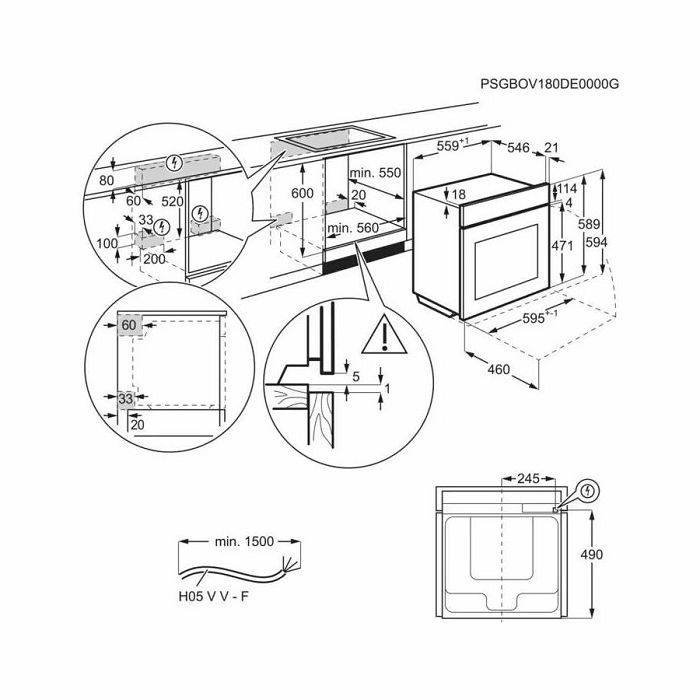 PSGBOV180DE0000G

80
60
520
33
100
200
600
min. 550
20
min. 560
$559^{+1}$
546
21
18
114
4
589
594
471
$595^{+-1}$
460
60
33
20
5
1
245
490
min. 1500
H05 V V - F