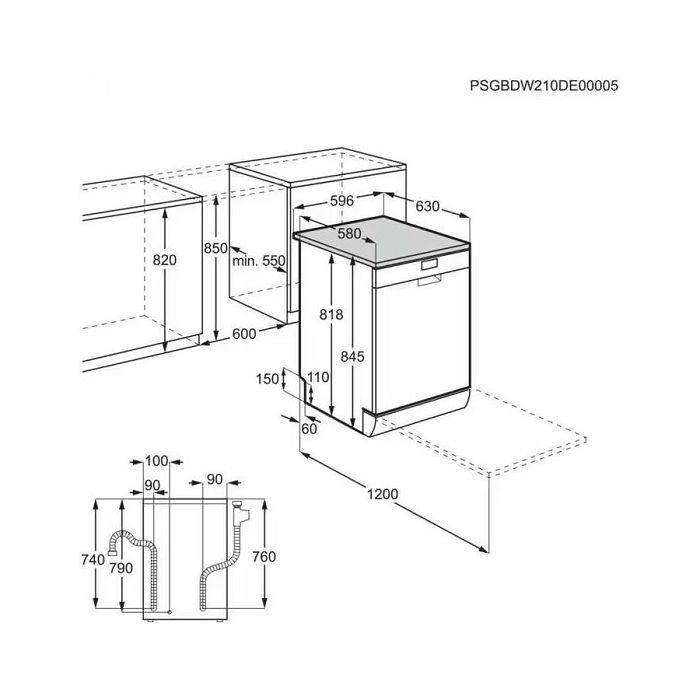 PSGBDW210DE00005

596
630
580
820
850
min. 550
818
845
600
150
110
60
1200
100
90
90
740
790
760