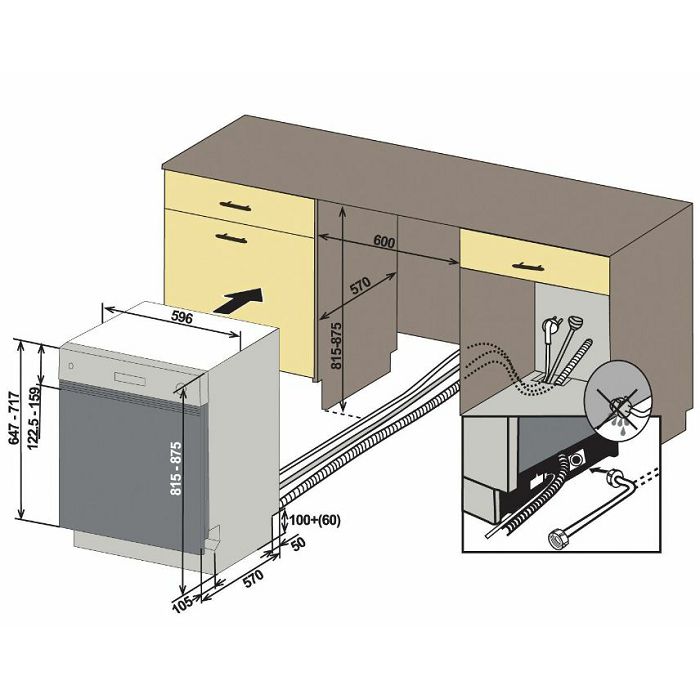 600
570
815-875
596
647 - 717
122.5 - 159
815 - 875
100+(60)
50
570
105