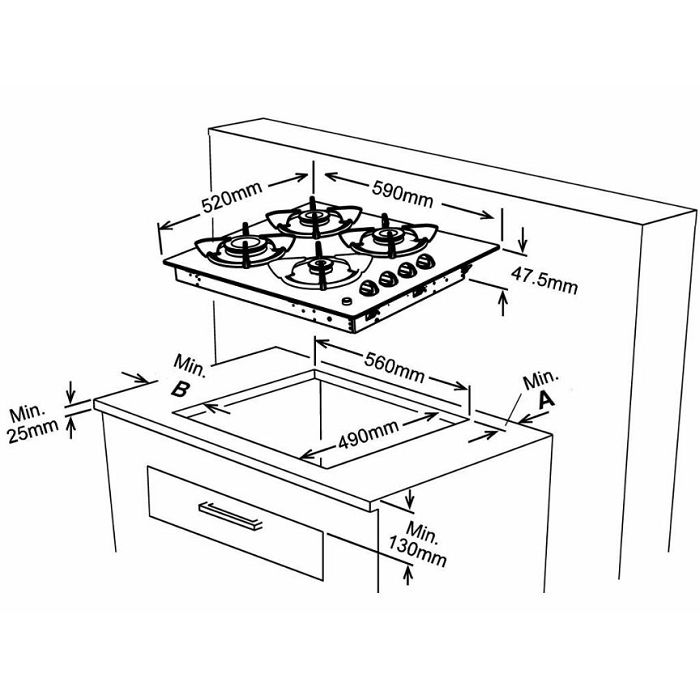 520mm
590mm
47.5mm
Min.
B
560mm
Min.
A
Min.
25mm
490mm
Min.
130mm