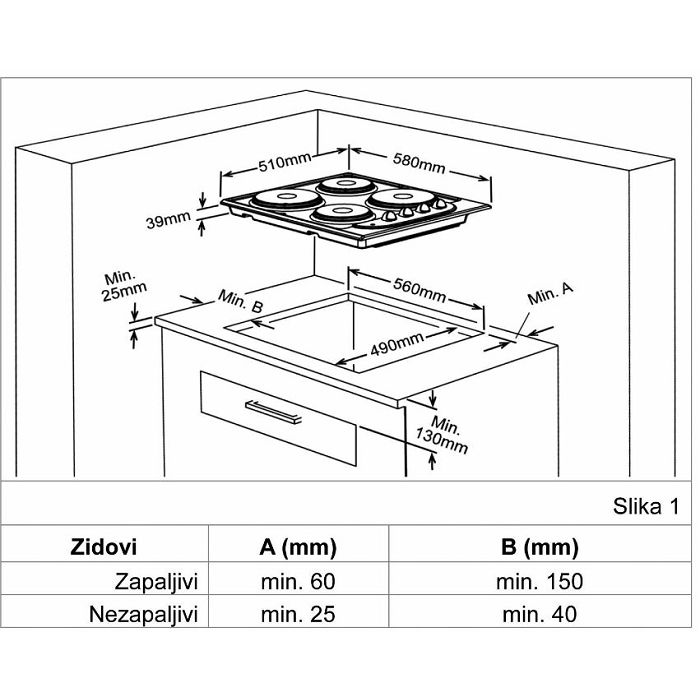 510mm
580mm
39mm
Min. 25mm
Min. B
560mm
Min. A
490mm
Min. 130mm

Slika 1

| Zidovi | A (mm) | B (mm) |
|---|---|---|
| Zapaljivi | min. 60 | min. 150 |
| Nezapaljivi | min. 25 | min. 40 |