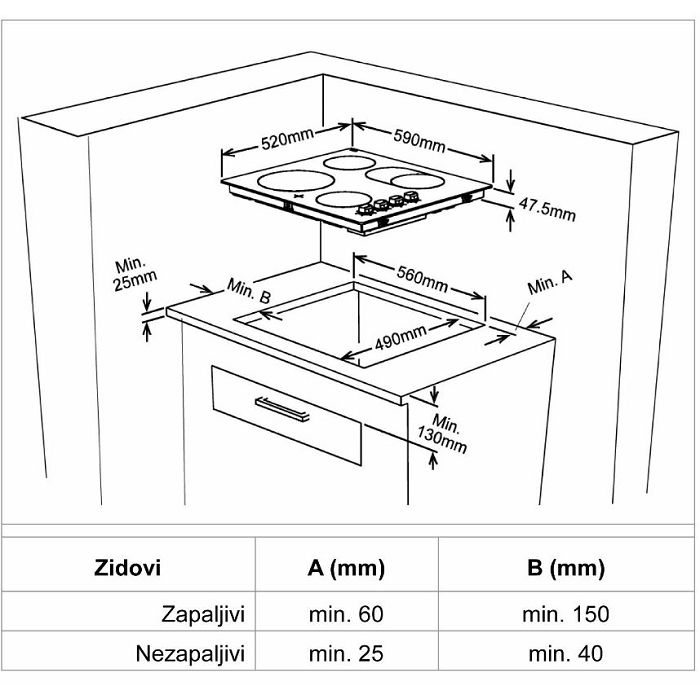 520mm
590mm
47.5mm
Min. 25mm
Min. B
560mm
Min. A
490mm
Min. 130mm

| Zidovi | A (mm) | B (mm) |
|---|---|---|
| Zapaljivi | min. 60 | min. 150 |
| Nezapaljivi | min. 25 | min. 40 |