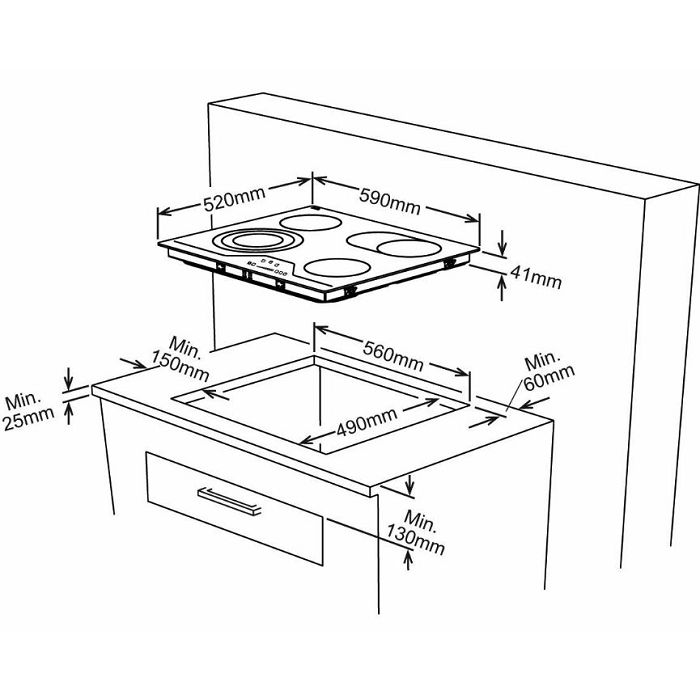 520mm
590mm
41mm
Min.
150mm
560mm
Min.
60mm
Min.
25mm
490mm
Min.
130mm