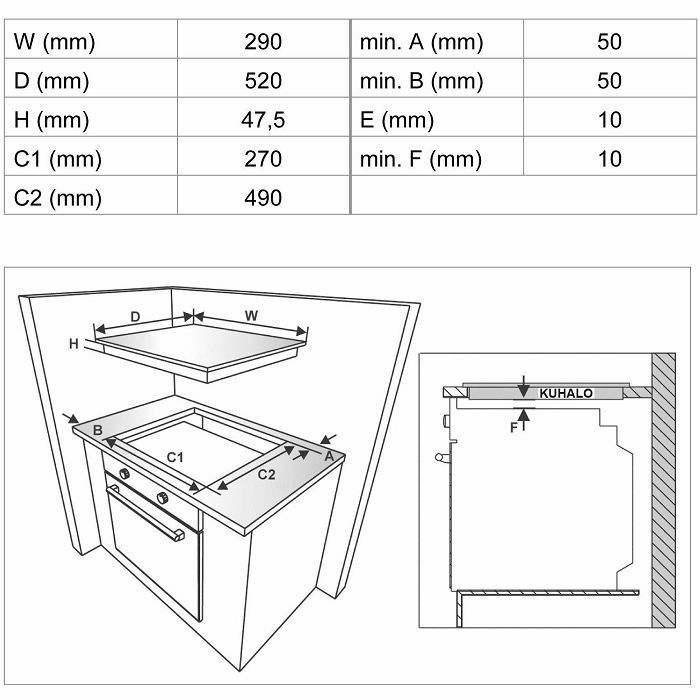 | W (mm) | 290 | min. A (mm) | 50 |
|---|---|---|---|
| D (mm) | 520 | min. B (mm) | 50 |
| H (mm) | 47,5 | E (mm) | 10 |
| C1 (mm) | 270 | min. F (mm) | 10 |
| C2 (mm) | 490 | | |

D
W
H
B
C1
C2
A

KUHALO
F